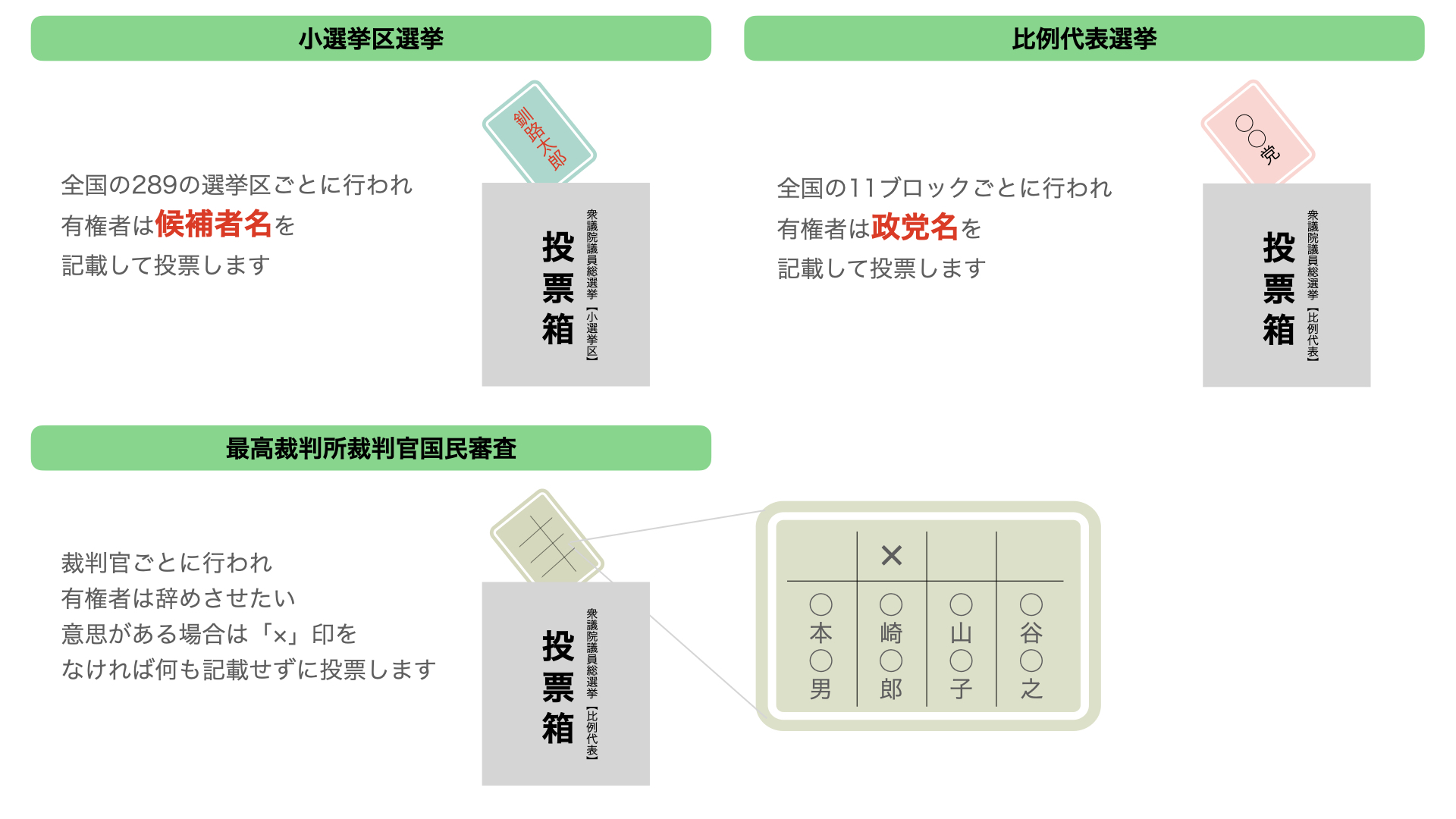 小選挙区選挙

全国の289の選挙区ごとに行われ
有権者は候補者名を
記載して投票します

釧路太郎

投票箱

衆議院議員総選挙【小選挙区】

比例代表選挙

全国の11ブロックごとに行われ
有権者は政党名を
記載して投票します

○○党

投票箱

衆議院議員総選挙【比例代表】

最高裁判所裁判官国民審査

裁判官ごとに行われ
有権者は辞めさせたい
意思がある場合は「×」印を
なければ何も記載せずに投票します

投票箱

衆議院議員総選挙【比例代表】

| | × | | |
|---|---|---|---|
| ○本○男 | ○崎○郎 | ○山○子 | ○谷○之 |